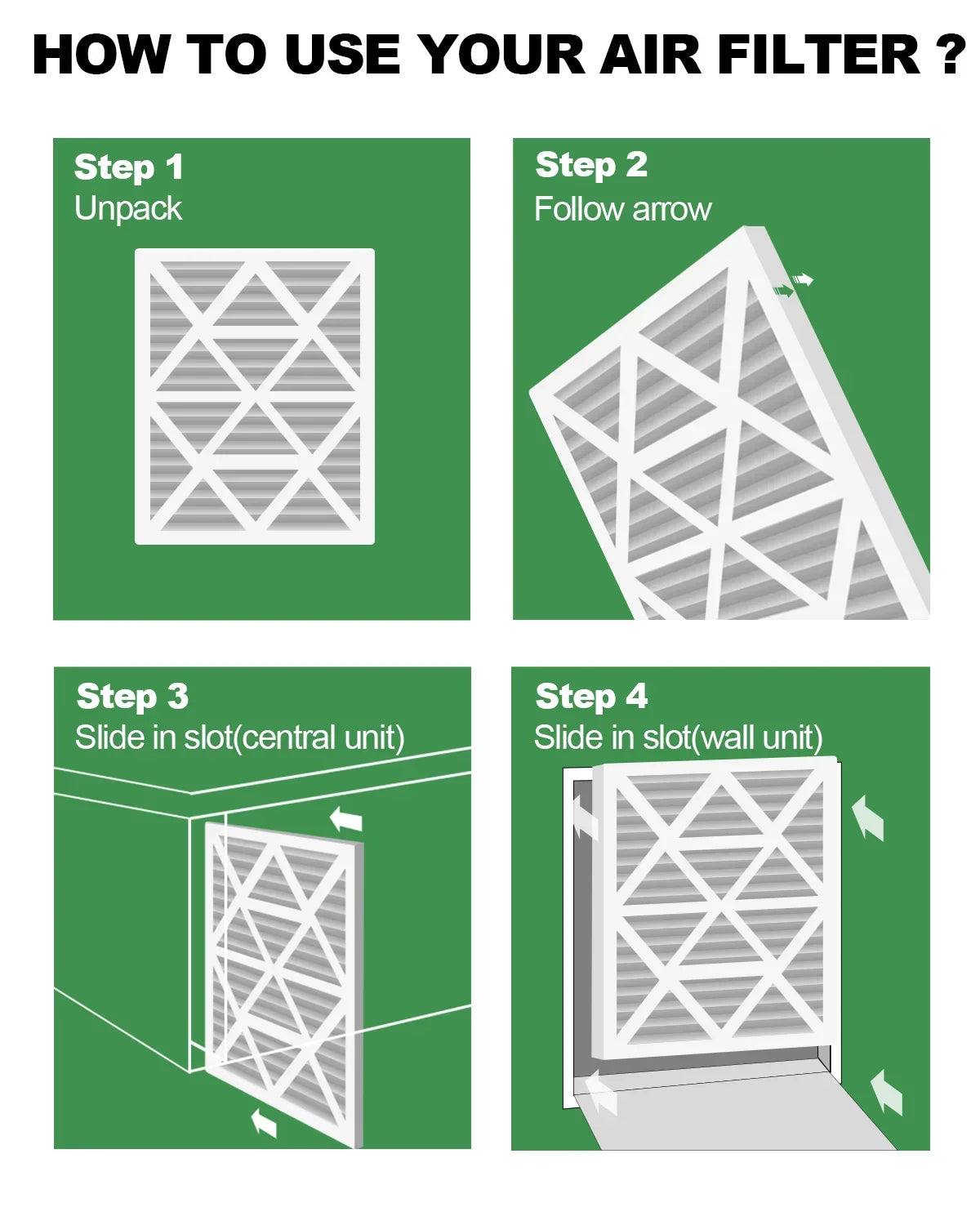 HOW TO USE YOUR AIR FILTER ?

Step 1
Unpack

Step 2
Follow arrow

Step 3
Slide in slot(central unit)

Step 4
Slide in slot(wall unit)